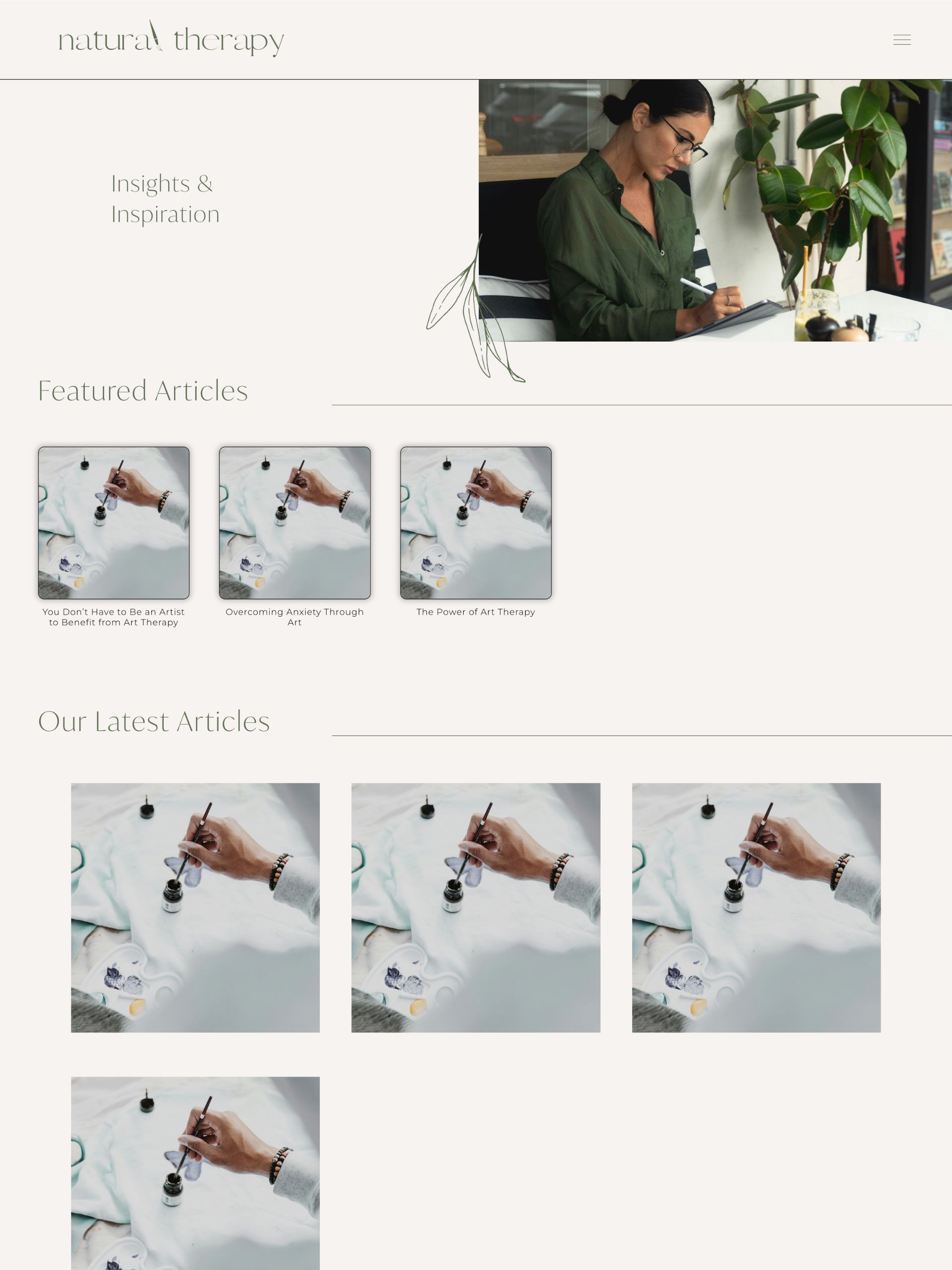 natural therapy

Insights & Inspiration

Featured Articles

You Don't Have to Be an Artist to Benefit from Art Therapy

Overcoming Anxiety Through Art

The Power of Art Therapy

Our Latest Articles